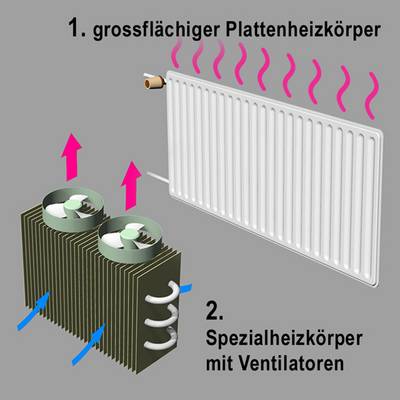 1. grossflächiger Plattenheizkörper

2.
Spezialheizkörper mit Ventilatoren